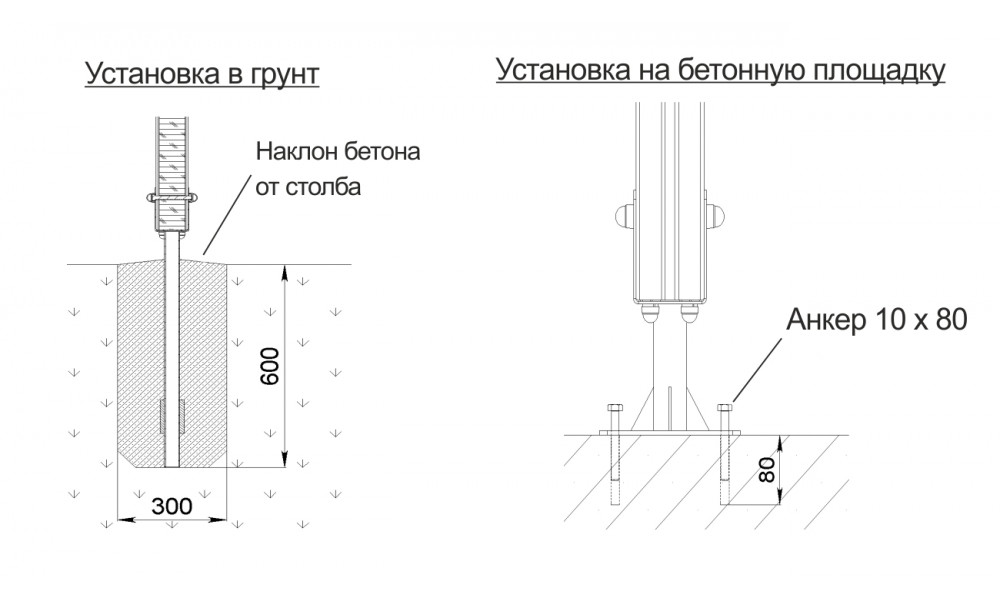 Установка в грунт

Наклон бетона от столба

600

300

Установка на бетонную площадку

Анкер 10 х 80

80